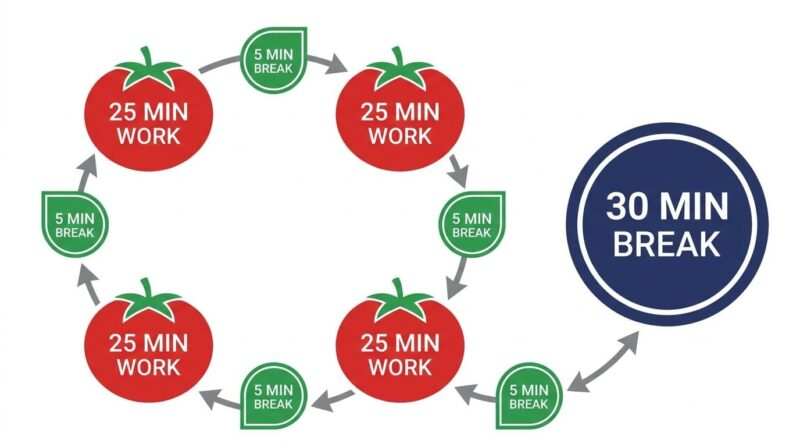 25 MIN WORK

5 MIN BREAK

25 MIN WORK

5 MIN BREAK

25 MIN WORK

5 MIN BREAK

25 MIN WORK

5 MIN BREAK

5 MIN BREAK

30 MIN BREAK