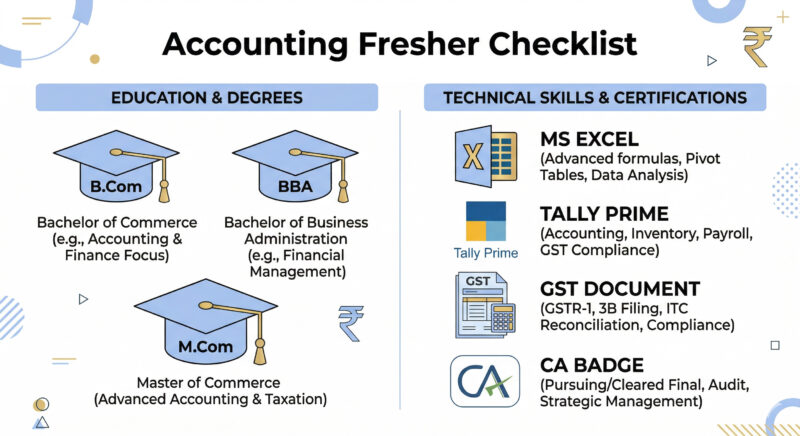 Accounting Fresher Checklist

EDUCATION & DEGREES

B.Com
Bachelor of Commerce (e.g., Accounting & Finance Focus)

BBA
Bachelor of Business Administration (e.g., Financial Management)

M.Com
Master of Commerce (Advanced Accounting & Taxation)

TECHNICAL SKILLS & CERTIFICATIONS

X
MS EXCEL
(Advanced formulas, Pivot Tables, Data Analysis)

Tally Prime
TALLY PRIME
(Accounting, Inventory, Payroll, GST Compliance)

GST
GST DOCUMENT
(GSTR-1, 3B Filing, ITC Reconciliation, Compliance)

CA
CA BADGE
(Pursuing/Cleared Final, Audit, Strategic Management)